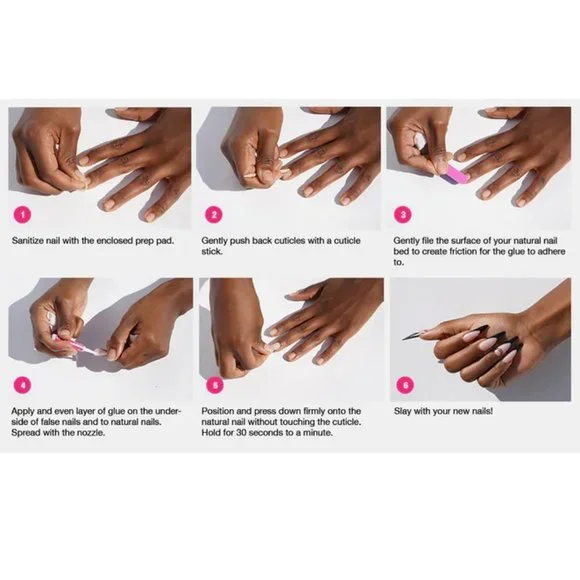 1

Sanitize nail with the enclosed prep pad.

2

Gently push back cuticles with a cuticle stick.

3

Gently file the surface of your natural nail bed to create friction for the glue to adhere to.

4

Apply and even layer of glue on the underside of false nails and to natural nails. Spread with the nozzle.

5

Position and press down firmly onto the natural nail without touching the cuticle. Hold for 30 seconds to a minute.

6

Slay with your new nails!